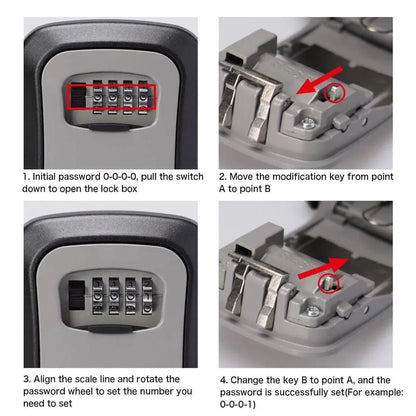 1. Initial password 0-0-0-0, pull the switch down to open the lock box

2. Move the modification key from point A to point B

3. Align the scale line and rotate the password wheel to set the number you need to set

4. Change the key B to point A, and the password is successfully set(For example: 0-0-0-1)